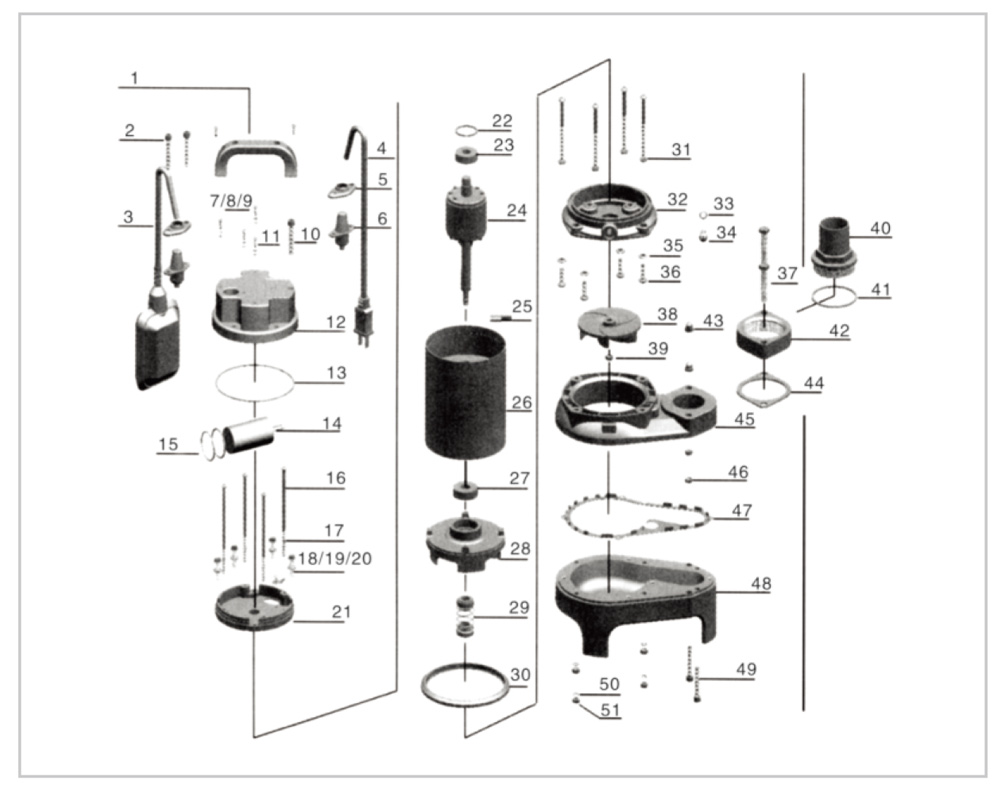 1
2
3
4
5
6
7/8/9
10
11
12
13
14
15
16
17
18/19/20
21
22
23
24
25
26
27
28
29
30
31
32
33
34
35
36
37
38
39
40
41
42
43
44
45
46
47
48
49
50
51